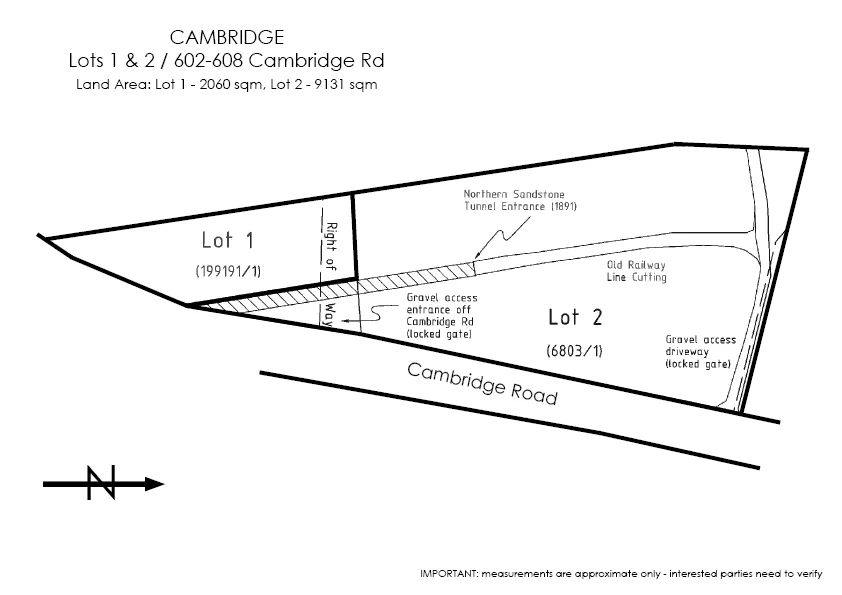 CAMBRIDGE
Lots 1 & 2 / 602-608 Cambridge Rd
Land Area: Lot 1 - 2060 sqm, Lot 2 - 9131 sqm

Lot 1
(199191/1)

Right of Way

Northern Sandstone Tunnel Entrance (1891)

Old Railway Line Cutting

Gravel access entrance off Cambridge Rd (locked gate)

Lot 2
(6803/1)

Gravel access driveway (locked gate)

Cambridge Road

N

IMPORTANT: measurements are approximate only - interested parties need to verify