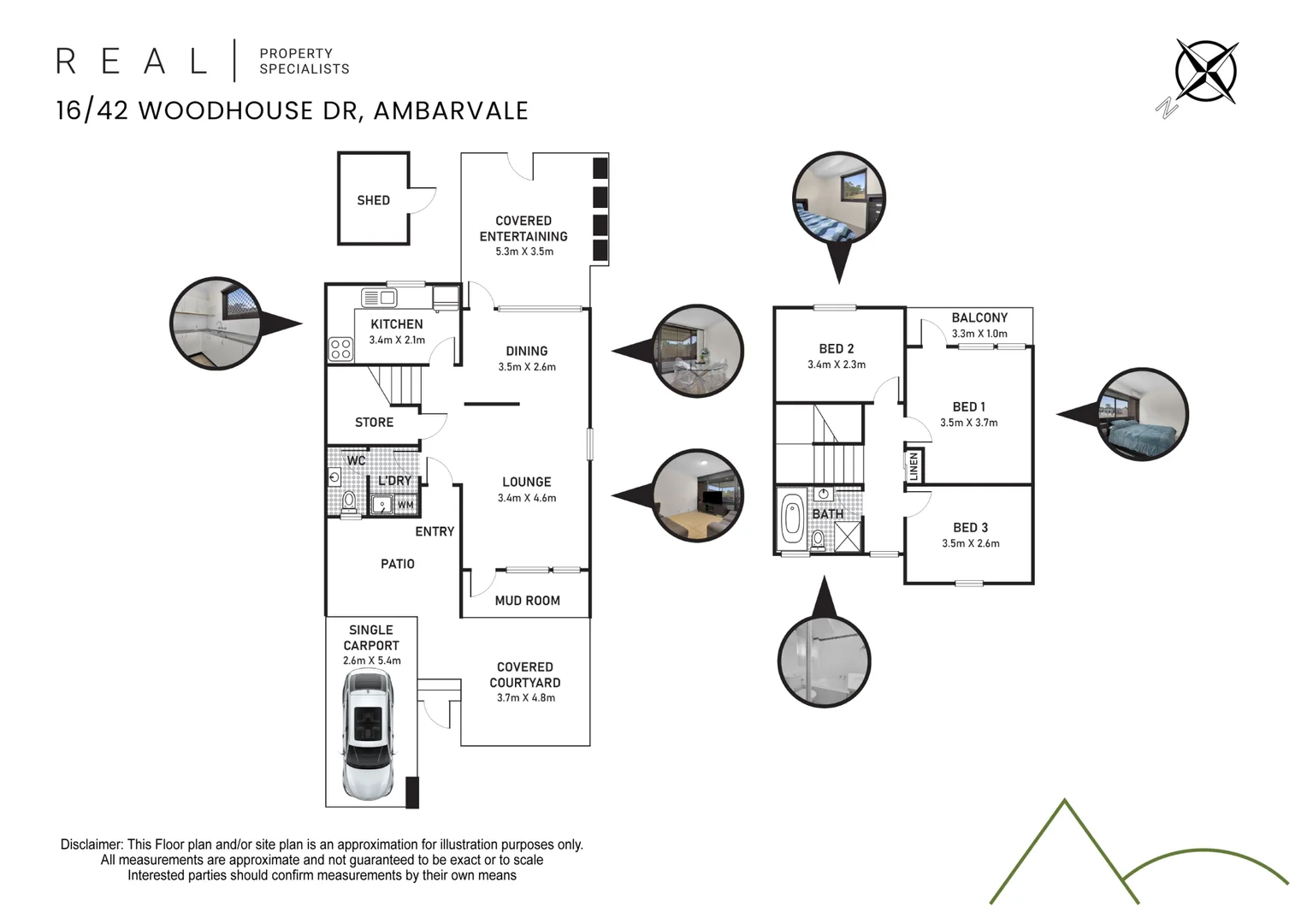 REAL | PROPERTY SPECIALISTS

16/42 WOODHOUSE DR, AMBARVALE

N

SHED

COVERED ENTERTAINING
5.3m X 3.5m

KITCHEN
3.4m X 2.1m

DINING
3.5m X 2.6m

STORE

WC

L'DRY

WM

LOUNGE
3.4m X 4.6m

ENTRY

PATIO

MUD ROOM

SINGLE CARPORT
2.6m X 5.4m

COVERED COURTYARD
3.7m X 4.8m

BED 2
3.4m X 2.3m

BALCONY
3.3m X 1.0m

BED 1
3.5m X 3.7m

LINEN

BATH

BED 3
3.5m X 2.6m

Disclaimer: This Floor plan and/or site plan is an approximation for illustration purposes only.
All measurements are approximate and not guaranteed to be exact or to scale
Interested parties should confirm measurements by their own means