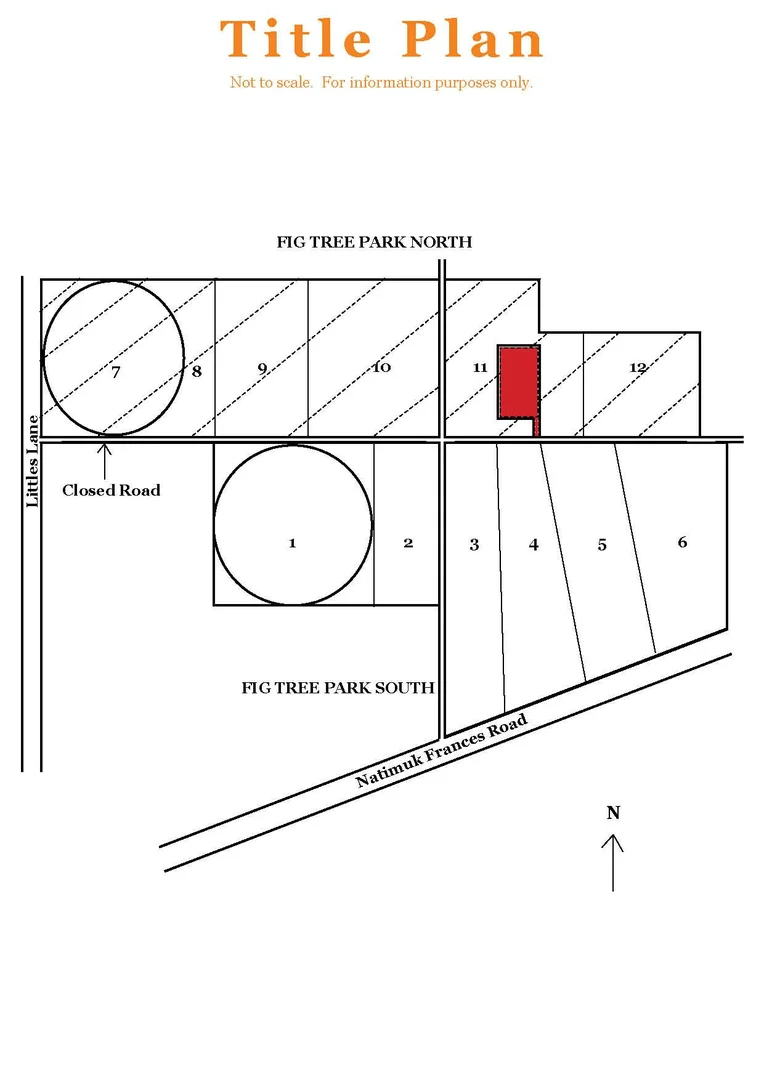 Title Plan

Not to scale. For information purposes only.

FIG TREE PARK NORTH

7

8

9

10

11

12

Littles Lane

Closed Road

1

2

3

4

5

6

FIG TREE PARK SOUTH

Natimuk Frances Road

N