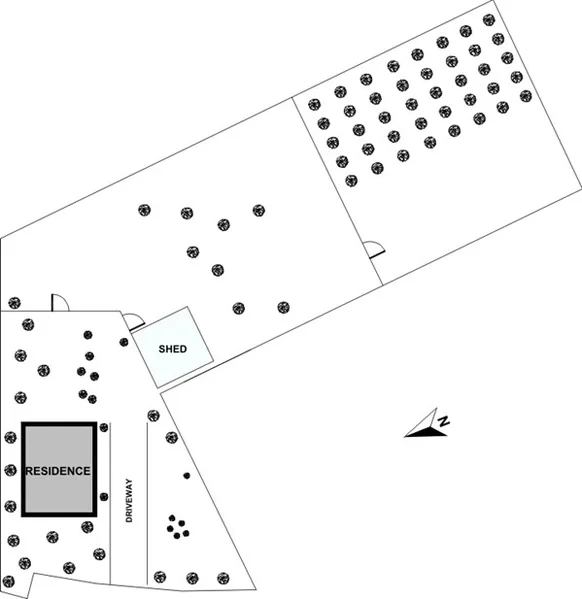 SHED

N

RESIDENCE

DRIVEWAY