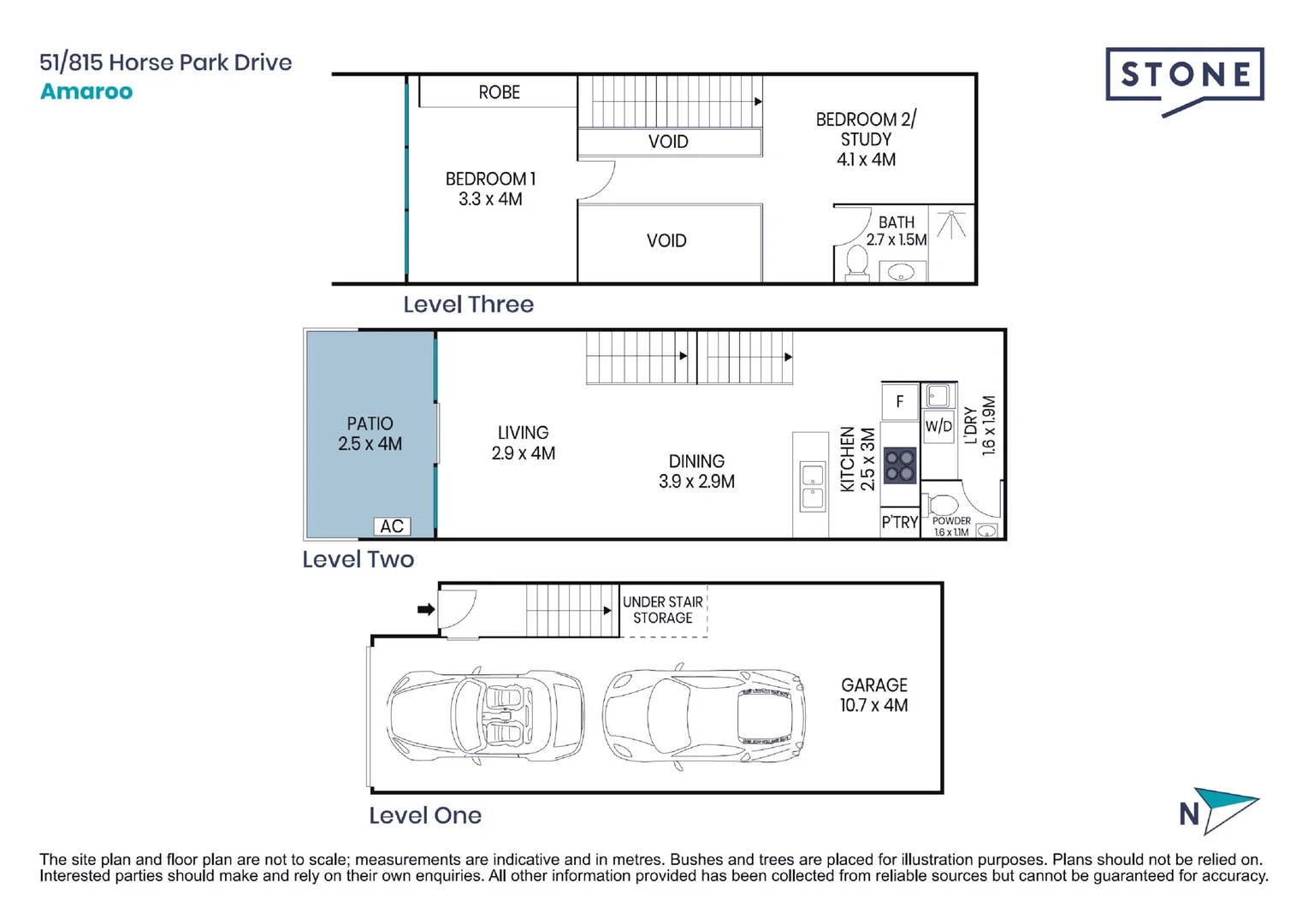 51/815 Horse Park Drive
Amaroo

STONE

ROBE

VOID

BEDROOM 2/ STUDY 4.1 x 4M

BEDROOM 1 3.3 x 4M

VOID

BATH 2.7 x 1.5M

Level Three

PATIO 2.5 x 4M

AC

LIVING 2.9 x 4M

DINING 3.9 x 2.9M

KITCHEN 2.5 x 3M

F

W/D

L'DRY 1.6 x 1.9M

P'TRY

POWDER 1.6 x 1.1M

Level Two

UNDER STAIR STORAGE

GARAGE 10.7 x 4M

Level One

N

The site plan and floor plan are not to scale; measurements are indicative and in metres. Bushes and trees are placed for illustration purposes. Plans should not be relied on. Interested parties should make and rely on their own enquiries. All other information provided has been collected from reliable sources but cannot be guaranteed for accuracy.