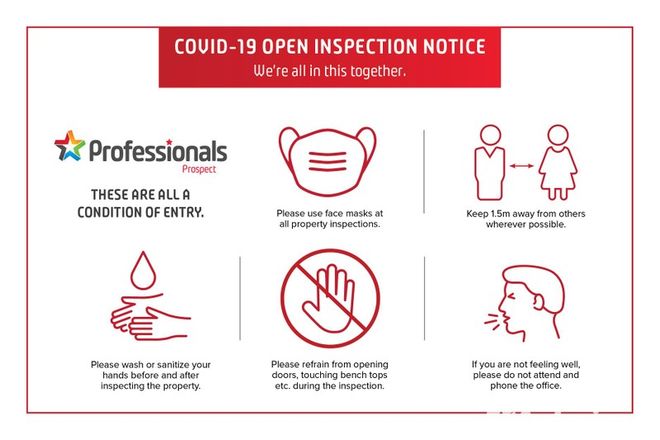 COVID-19 OPEN INSPECTION NOTICE
We're all in this together.

Professionals
Prospect

THESE ARE ALL A CONDITION OF ENTRY.

Please use face masks at all property inspections.

Keep 1.5m away from others wherever possible.

Please wash or sanitize your hands before and after inspecting the property.

Please refrain from opening doors, touching bench tops etc. during the inspection.

If you are not feeling well, please do not attend and phone the office.