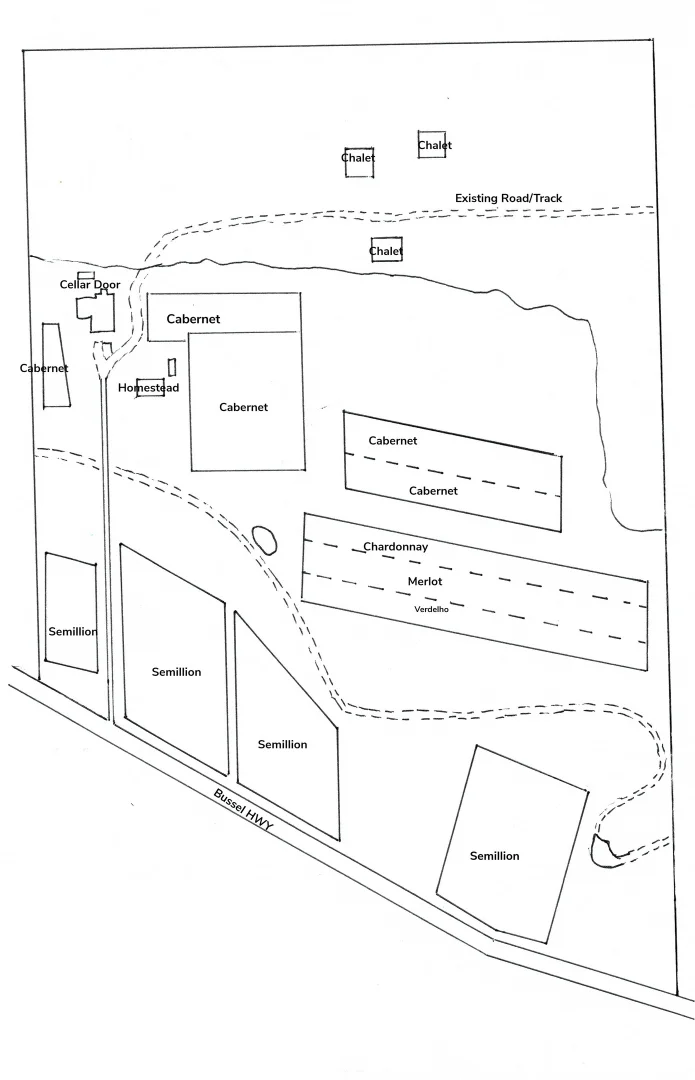 Chalet
Chalet
Existing Road/Track
Chalet
Cellar Door
Cabernet
Cabernet
Homestead
Cabernet
Cabernet
Cabernet
Chardonnay
Merlot
Verdelho
Semillion
Semillion
Semillion
Bussel HWY
Semillion