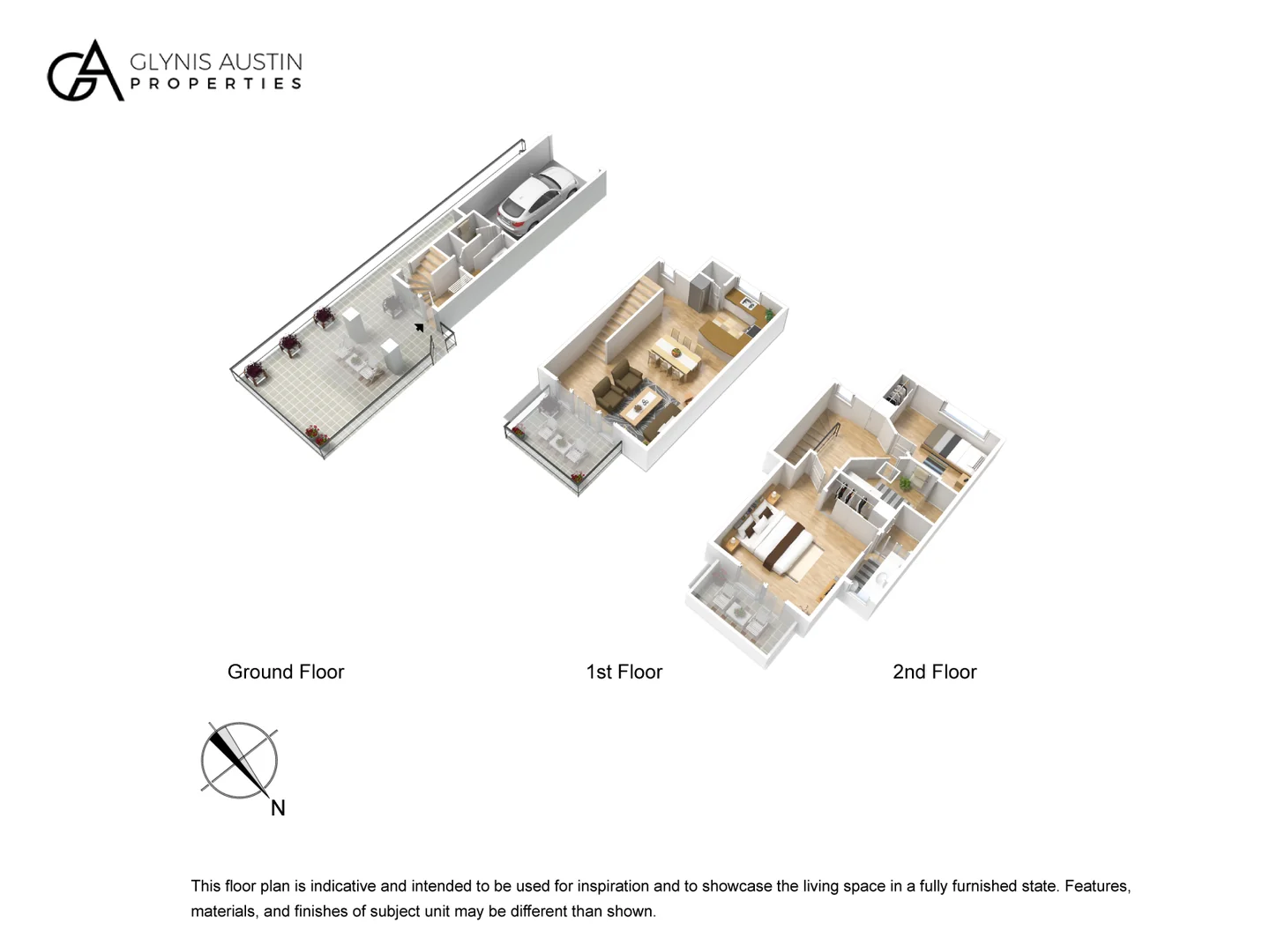 GA GLYNIS AUSTIN PROPERTIES

Ground Floor

1st Floor

2nd Floor

N

This floor plan is indicative and intended to be used for inspiration and to showcase the living space in a fully furnished state. Features, materials, and finishes of subject unit may be different than shown.